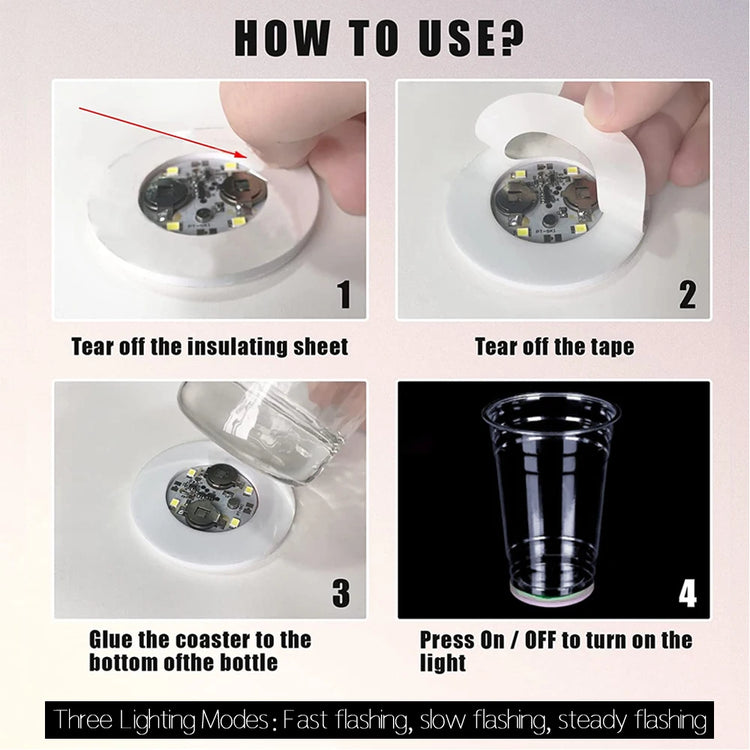 HOW TO USE?

1

Tear off the insulating sheet

2

Tear off the tape

3

Glue the coaster to the bottom ofthe bottle

4

Press On / OFF to turn on the light

Three Lighting Modes : Fast flashing, slow flashing, steady flashing