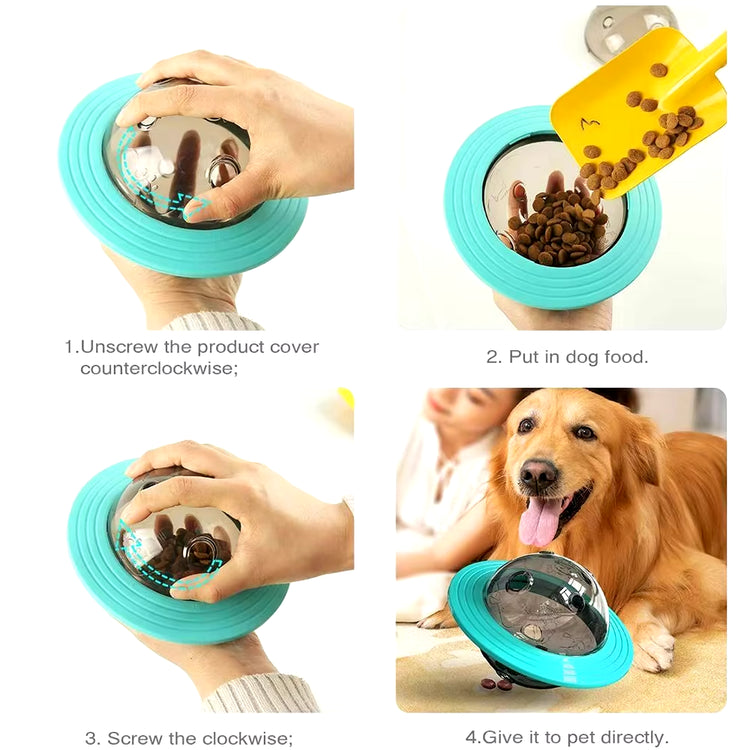 1.Unscrew the product cover counterclockwise;

2. Put in dog food.

3. Screw the clockwise;

4.Give it to pet directly.